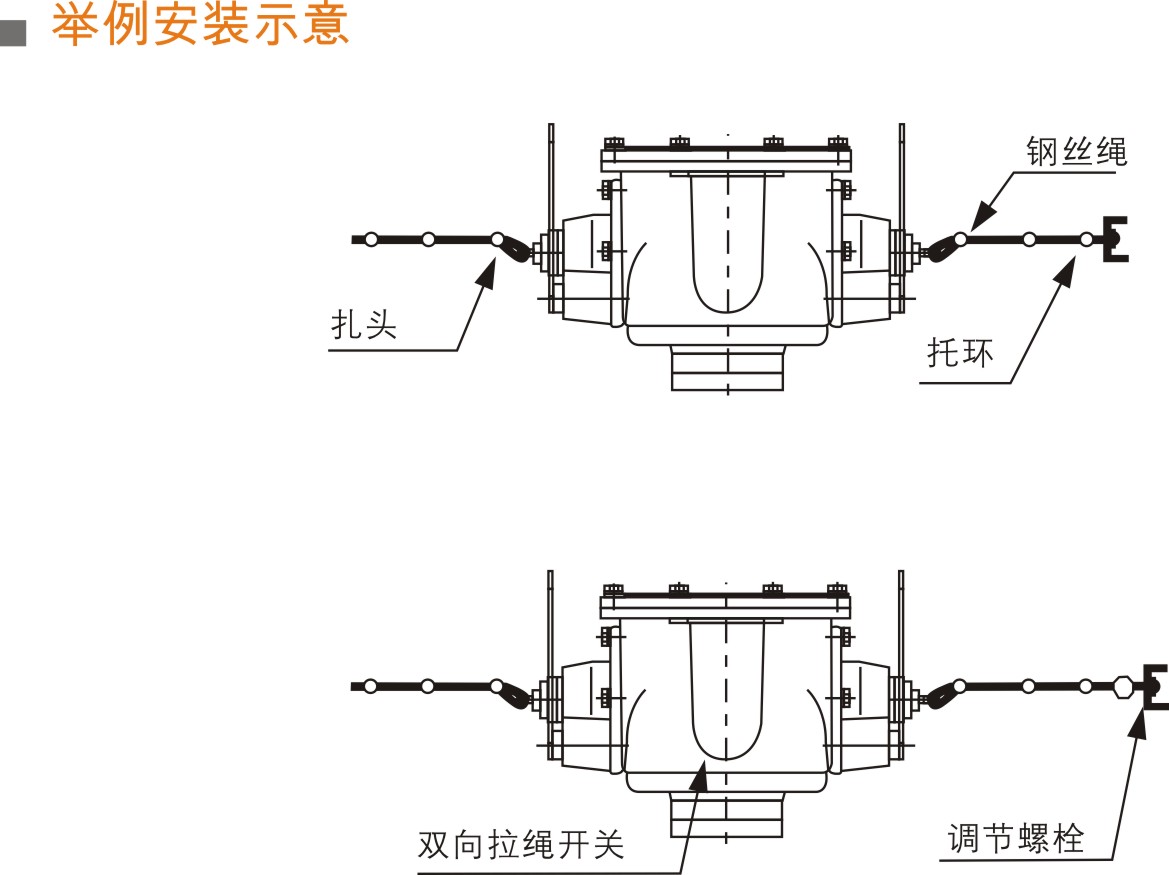 举例安装示意

钢丝绳

扎头

托环

双向拉绳开关

调节螺栓